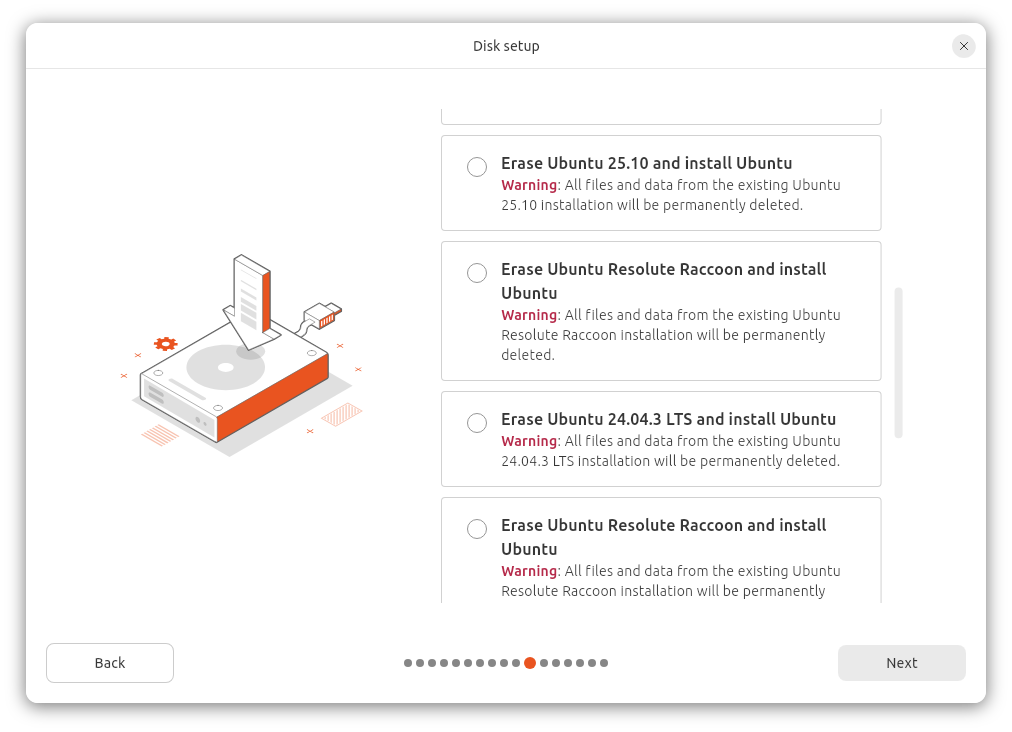 Disk setup

Erase Ubuntu 25.10 and install Ubuntu
Warning: All files and data from the existing Ubuntu 25.10 installation will be permanently deleted.

Erase Ubuntu Resolute Raccoon and install Ubuntu
Warning: All files and data from the existing Ubuntu Resolute Raccoon installation will be permanently deleted.

Erase Ubuntu 24.04.3 LTS and install Ubuntu
Warning: All files and data from the existing Ubuntu 24.04.3 LTS installation will be permanently deleted.

Erase Ubuntu Resolute Raccoon and install Ubuntu
Warning: All files and data from the existing Ubuntu Resolute Raccoon installation will be permanently

Back

Next