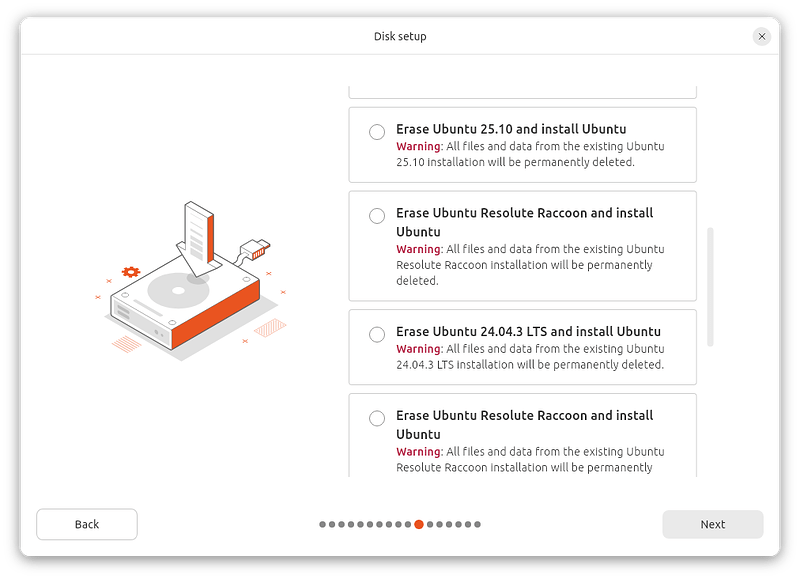 Disk setup

Erase Ubuntu 25.10 and install Ubuntu
Warning: All files and data from the existing Ubuntu 25.10 installation will be permanently deleted.

Erase Ubuntu Resolute Raccoon and install Ubuntu
Warning: All files and data from the existing Ubuntu Resolute Raccoon installation will be permanently deleted.

Erase Ubuntu 24.04.3 LTS and install Ubuntu
Warning: All files and data from the existing Ubuntu 24.04.3 LTS installation will be permanently deleted.

Erase Ubuntu Resolute Raccoon and install Ubuntu
Warning: All files and data from the existing Ubuntu Resolute Raccoon installation will be permanently

Back

Next